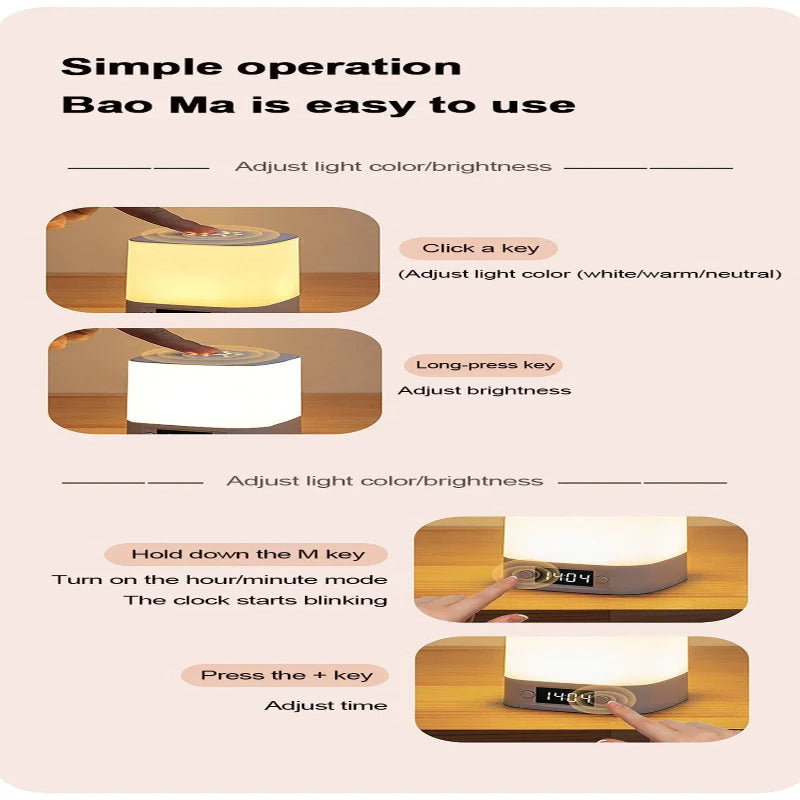 Simple operation
Bao Ma is easy to use

Adjust light color/brightness

Click a key
(Adjust light color (white/warm/neutral)

Long-press key
Adjust brightness

Adjust light color/brightness

Hold down the M key
Turn on the hour/minute mode
The clock starts blinking

14:04

Press the + key
Adjust time

14:04