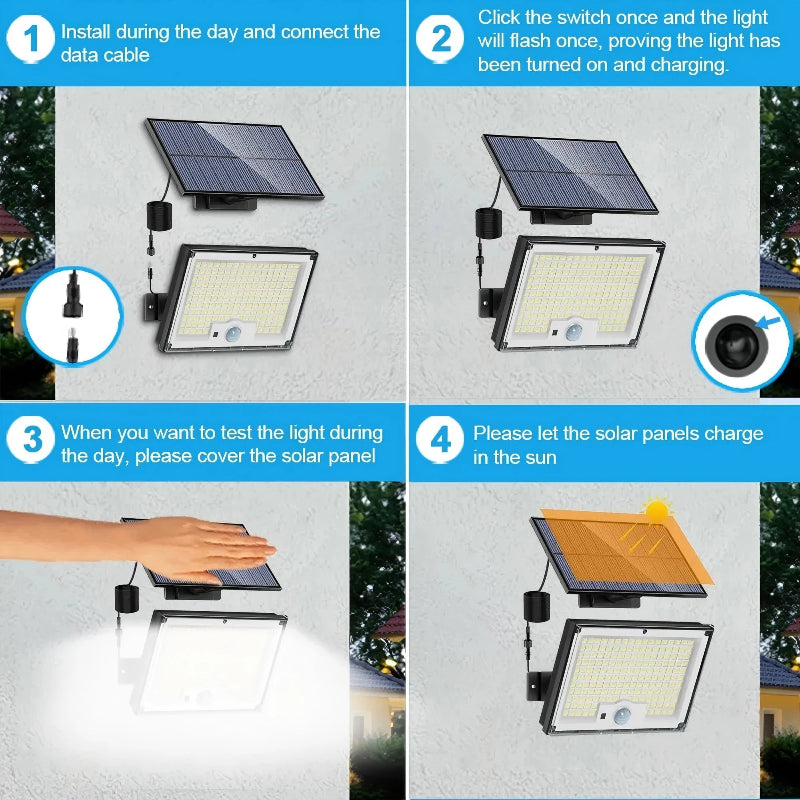 1 Install during the day and connect the data cable

2 Click the switch once and the light will flash once, proving the light has been turned on and charging.

3 When you want to test the light during the day, please cover the solar panel

4 Please let the solar panels charge in the sun