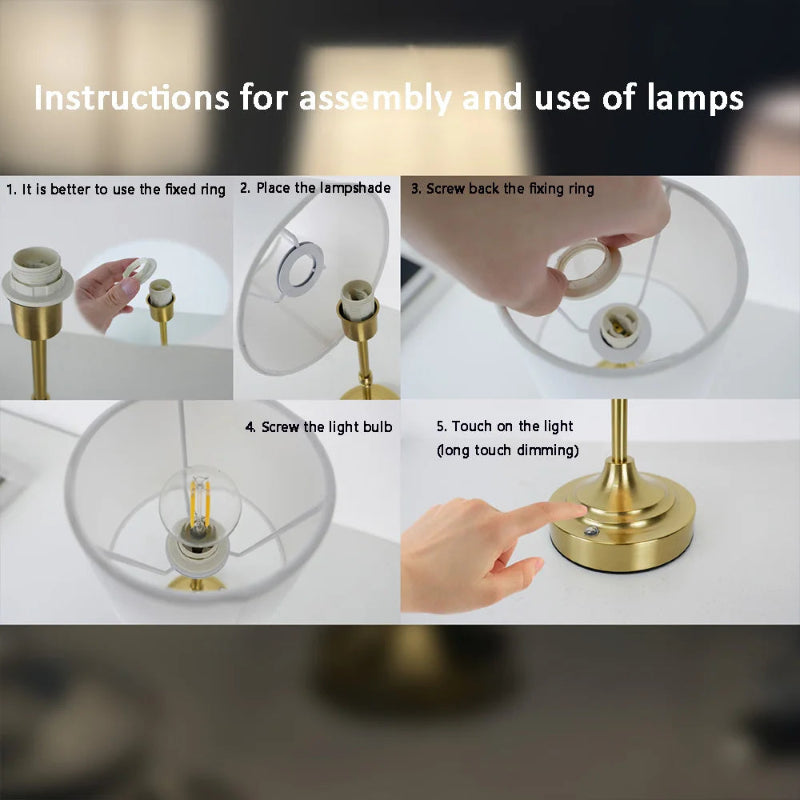 Instructions for assembly and use of lamps

1. It is better to use the fixed ring

2. Place the lampshade

3. Screw back the fixing ring

4. Screw the light bulb

5. Touch on the light (long touch dimming)