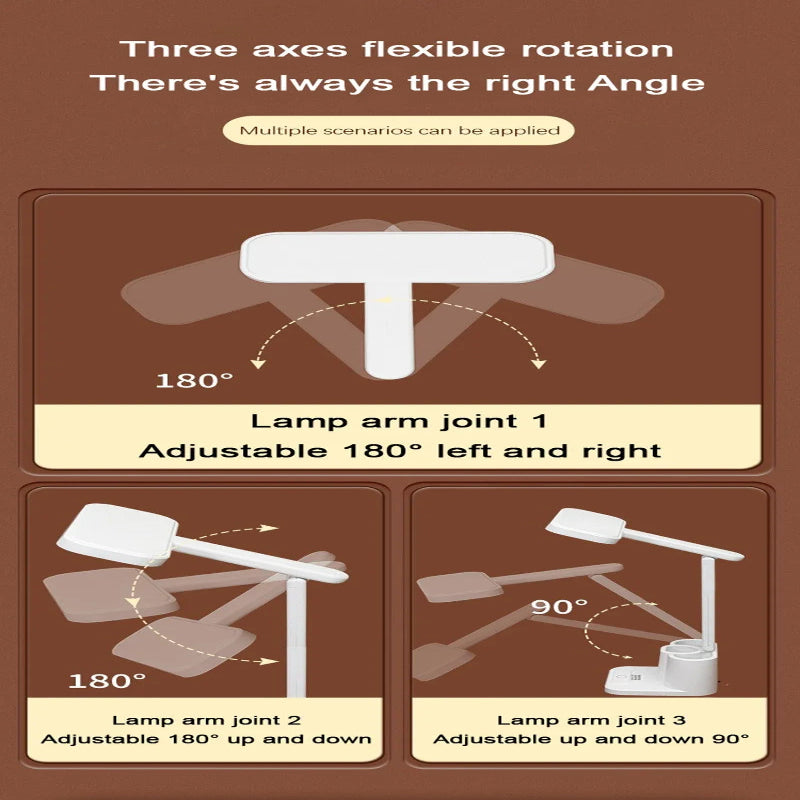 Three axes flexible rotation
There's always the right Angle

Multiple scenarios can be applied

180°

Lamp arm joint 1
Adjustable 180° left and right

180°

Lamp arm joint 2
Adjustable 180° up and down

90°

Lamp arm joint 3
Adjustable up and down 90°