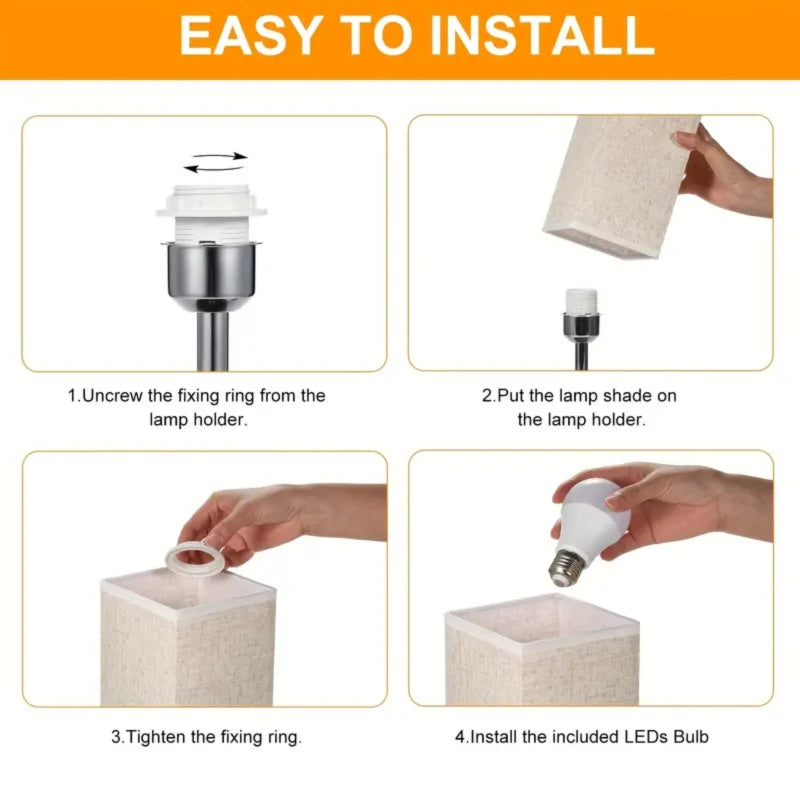 EASY TO INSTALL

1.Uncrew the fixing ring from the lamp holder.

2.Put the lamp shade on the lamp holder.

3.Tighten the fixing ring.

4.Install the included LEDs Bulb