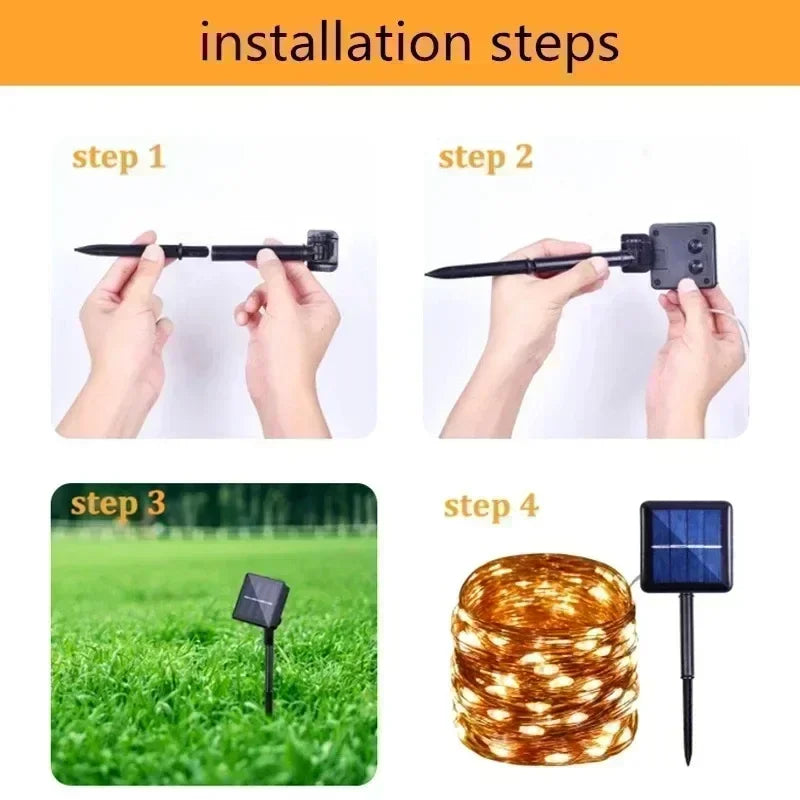 installation steps

step 1

step 2

step 3

step 4