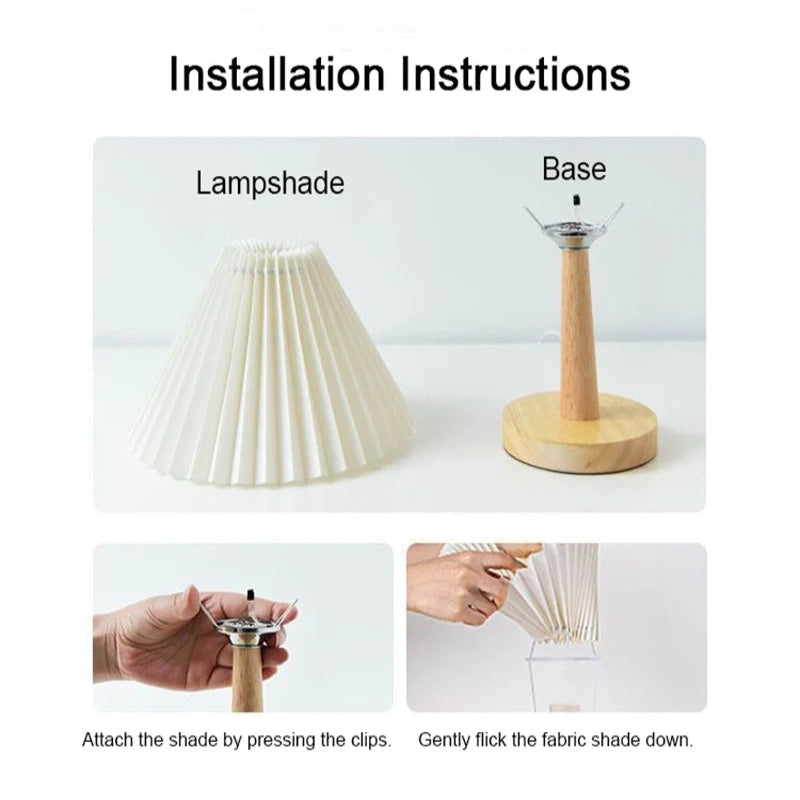 Installation Instructions

Lampshade

Base

Attach the shade by pressing the clips.

Gently flick the fabric shade down.