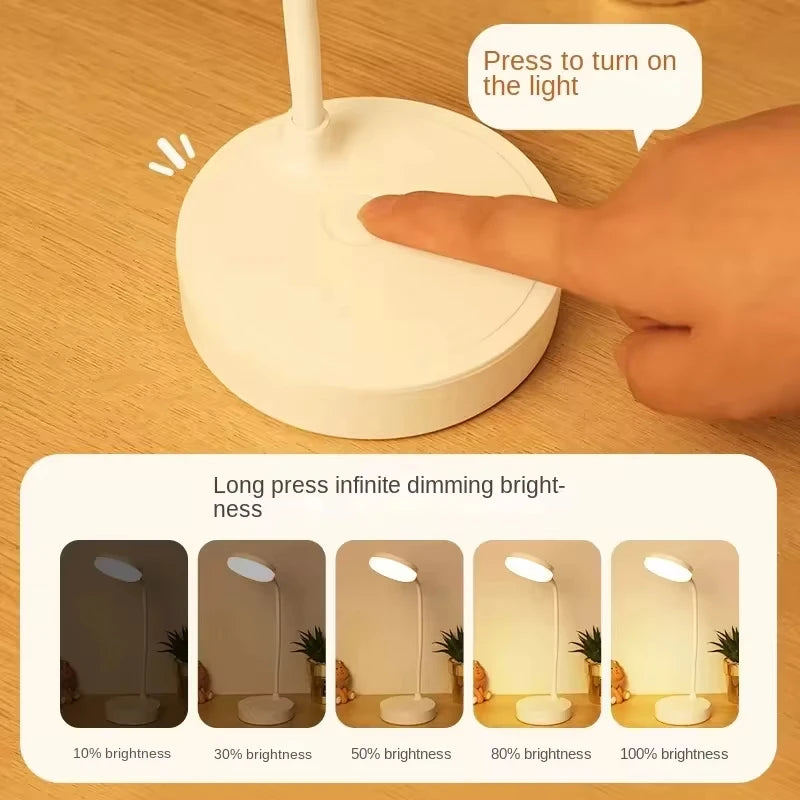 Press to turn on the light

Long press infinite dimming brightness

10% brightness

30% brightness

50% brightness

80% brightness

100% brightness