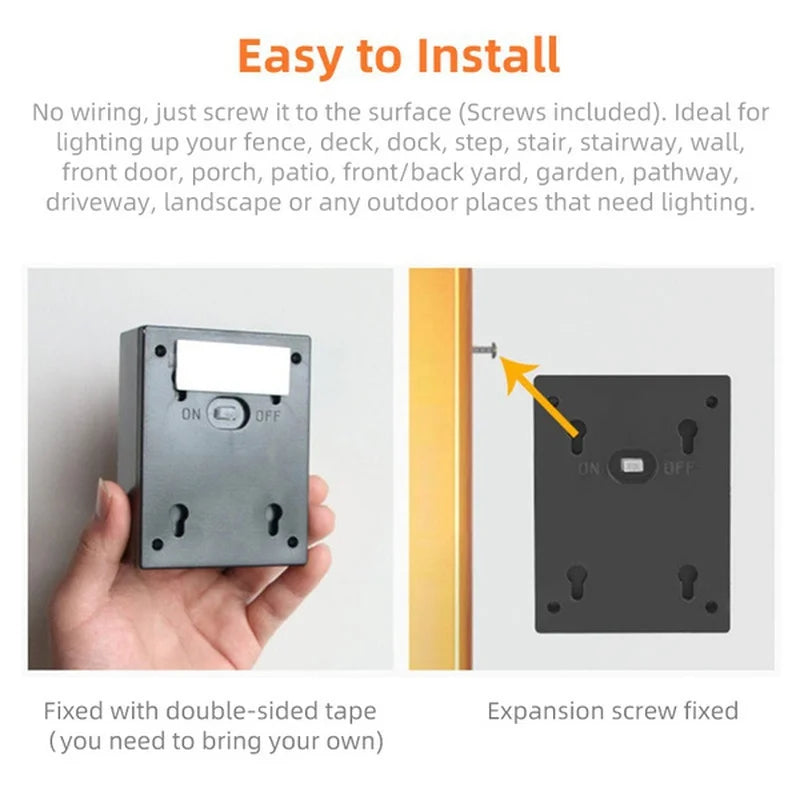 Easy to Install

No wiring, just screw it to the surface (Screws included). Ideal for lighting up your fence, deck, dock, step, stair, stairway, wall, front door, porch, patio, front/back yard, garden, pathway, driveway, landscape or any outdoor places that need lighting.

ON OFF

ON OFF

Fixed with double-sided tape (you need to bring your own)

Expansion screw fixed