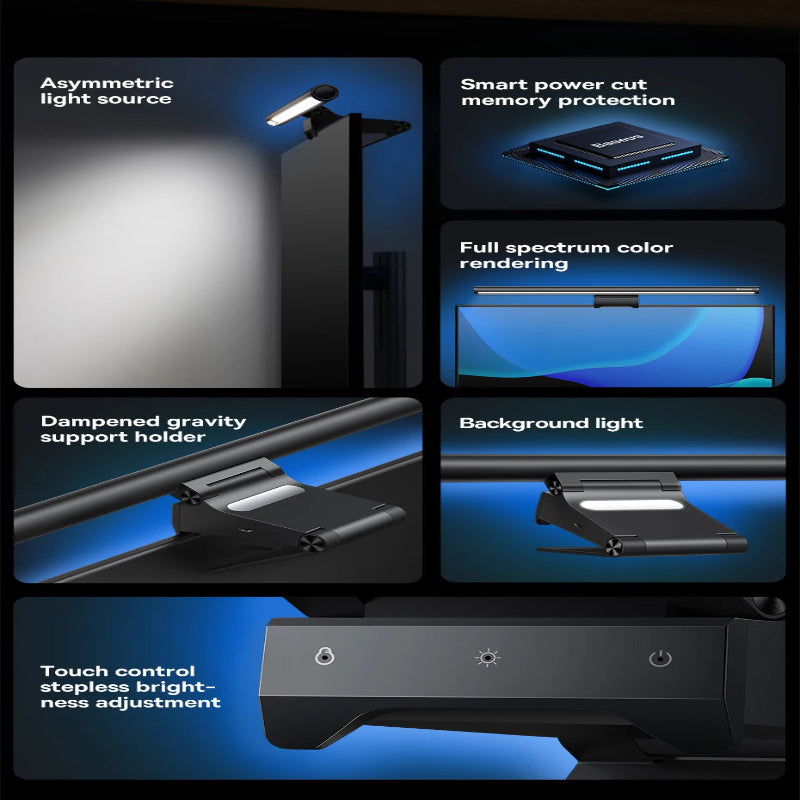 Asymmetric light source

Smart power cut memory protection

Baseus

Full spectrum color rendering

Dampened gravity support holder

Background light

Touch control stepless brightness adjustment