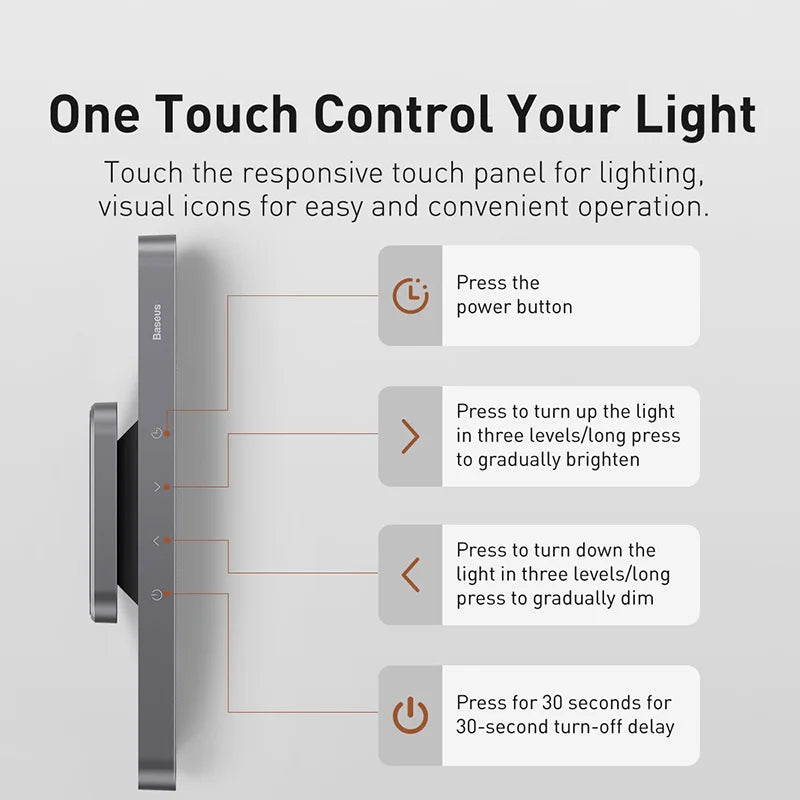 One Touch Control Your Light

Touch the responsive touch panel for lighting, visual icons for easy and convenient operation.

Baseus

Press the power button

Press to turn up the light in three levels/long press to gradually brighten

Press to turn down the light in three levels/long press to gradually dim

Press for 30 seconds for 30-second turn-off delay